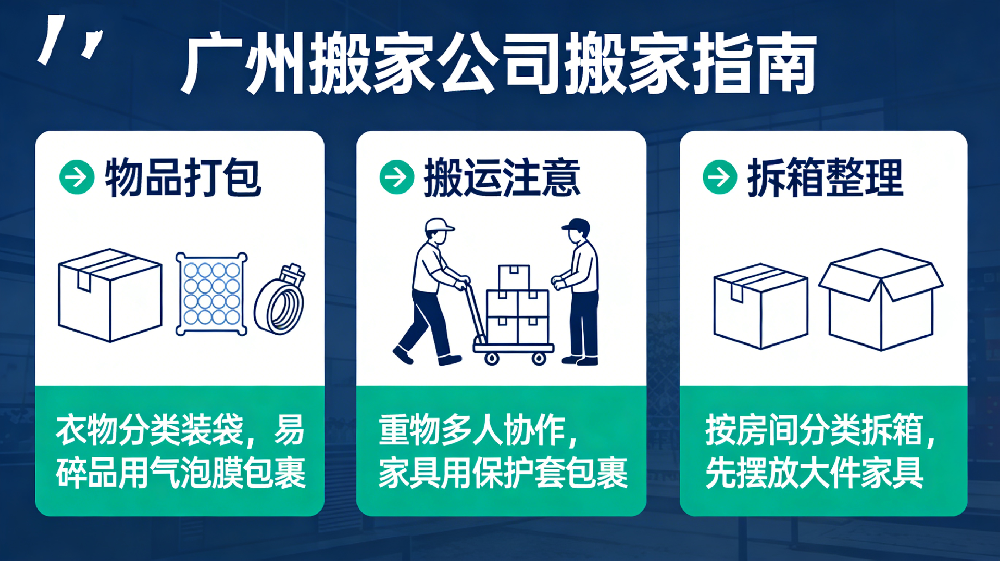 广州搬家公司搬家指南

物品打包

衣物分类装袋，易碎品用气泡膜包裹

搬运注意

重物多人协作，家具用保护套包裹

拆箱整理

按房间分类拆箱，先摆放大件家具