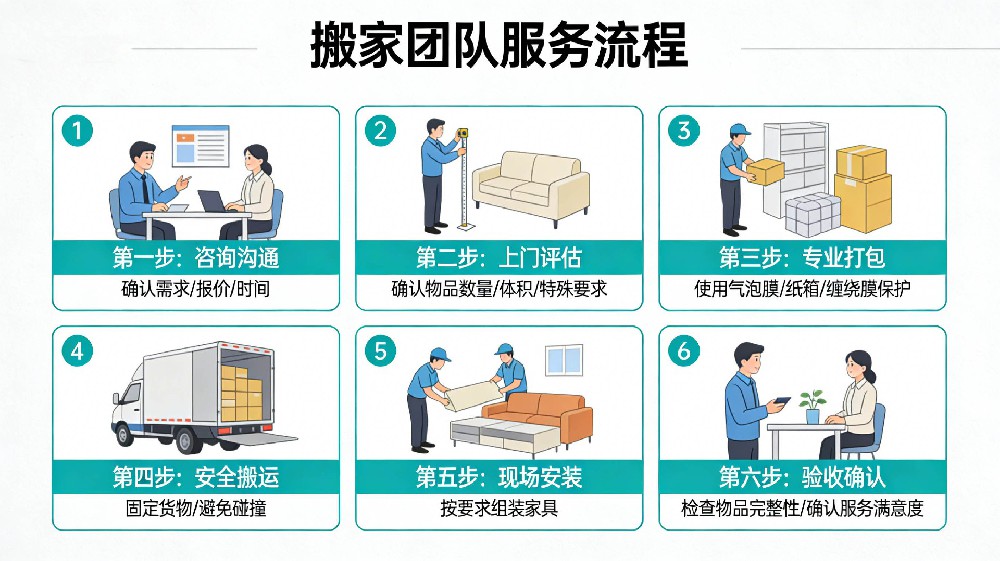 搬家团队服务流程

1
第一步：咨询沟通
确认需求/报价/时间

2
第二步：上门评估
确认物品数量/体积/特殊要求

3
第三步：专业打包
使用气泡膜/纸箱/缠绕膜保护

4
第四步：安全搬运
固定货物/避免碰撞

5
第五步：现场安装
按要求组装家具

6
第六步：验收确认
检查物品完整性/确认服务满意度